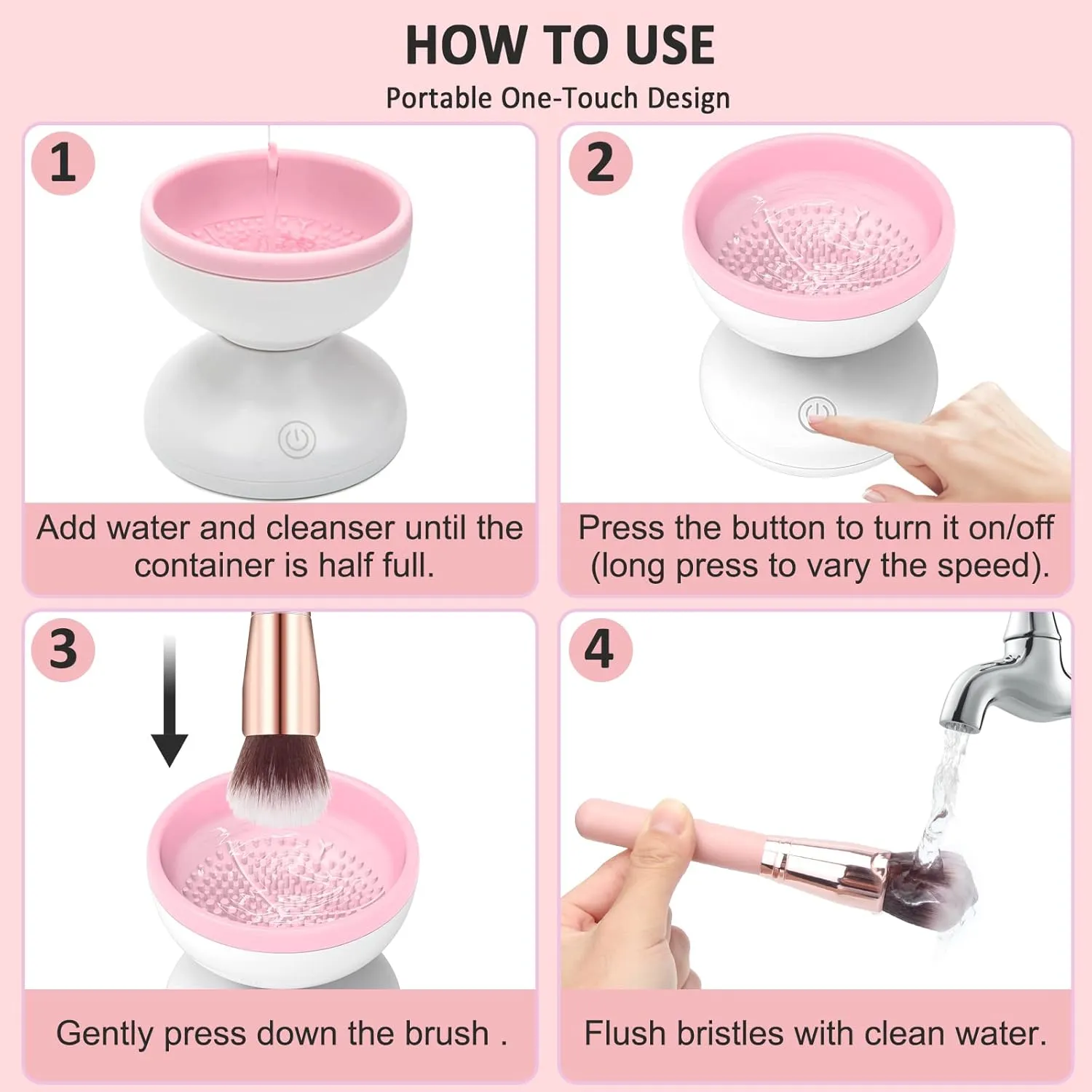 HOW TO USE

Portable One-Touch Design

1

Add water and cleanser until the container is half full.

2

Press the button to turn it on/off (long press to vary the speed).

3

Gently press down the brush .

4

Flush bristles with clean water.