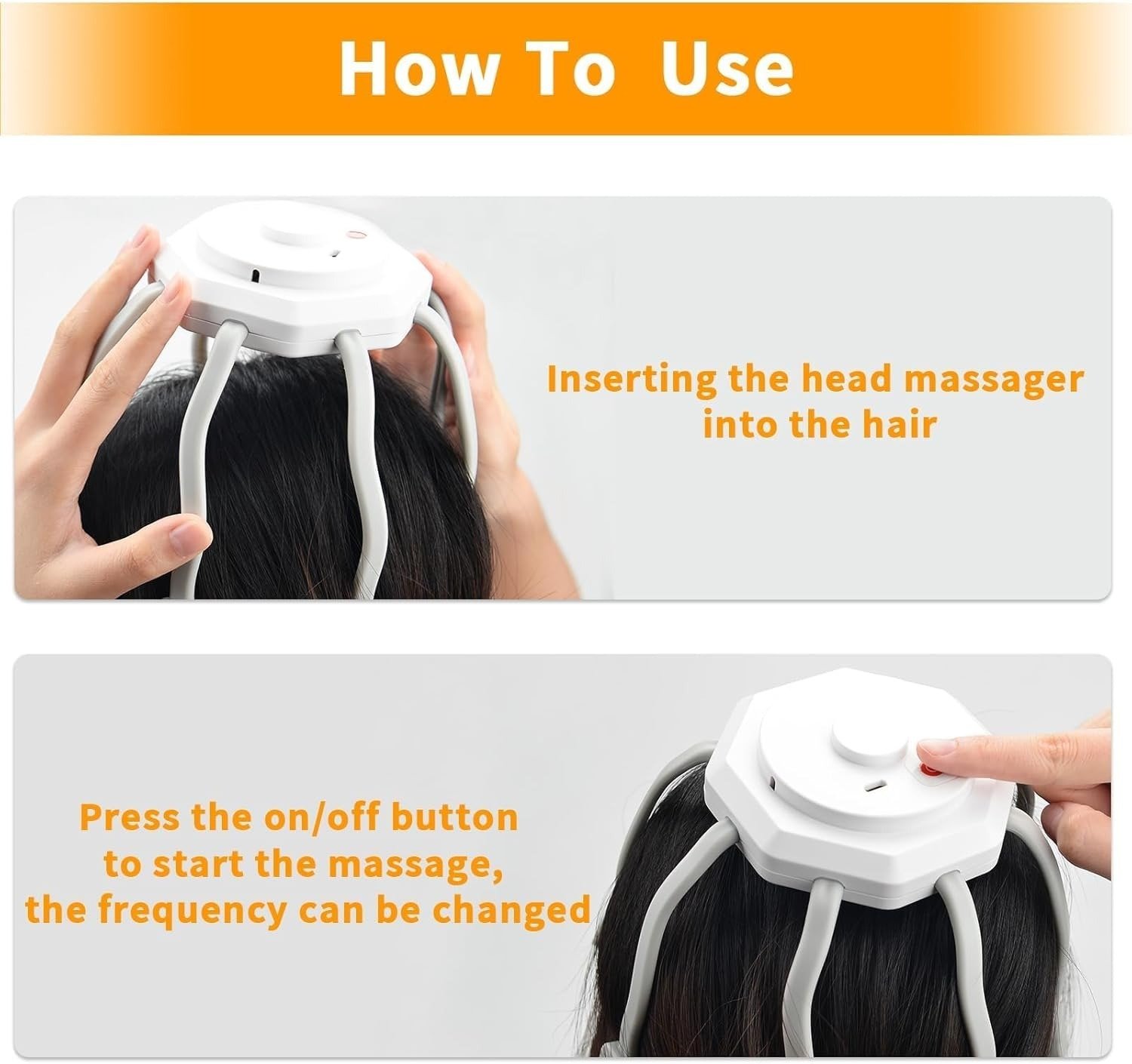 How To Use

Inserting the head massager into the hair

Press the on/off button to start the massage, the frequency can be changed