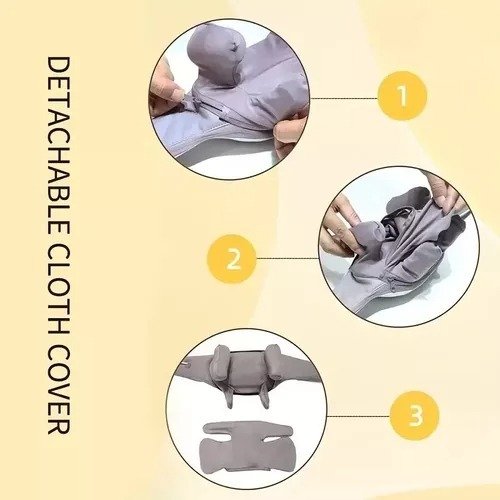 DETACHABLE CLOTH COVER

1

2

3