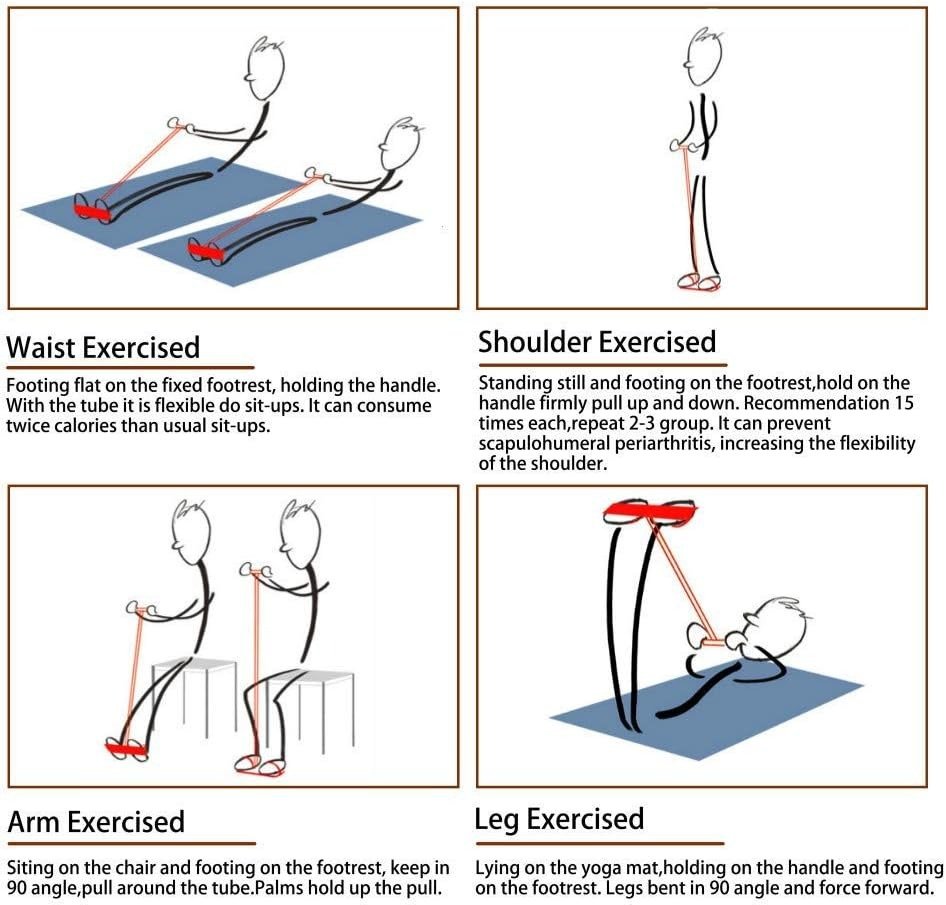 Waist Exercised

Footing flat on the fixed footrest, holding the handle. With the tube it is flexible do sit-ups. It can consume twice calories than usual sit-ups.

Shoulder Exercised

Standing still and footing on the footrest,hold on the handle firmly pull up and down. Recommendation 15 times each,repeat 2-3 group. It can prevent scapulohumeral periarthritis, increasing the flexibility of the shoulder.

Arm Exercised

Siting on the chair and footing on the footrest, keep in 90 angle,pull around the tube.Palms hold up the pull.

Leg Exercised

Lying on the yoga mat,holding on the handle and footing on the footrest. Legs bent in 90 angle and force forward.