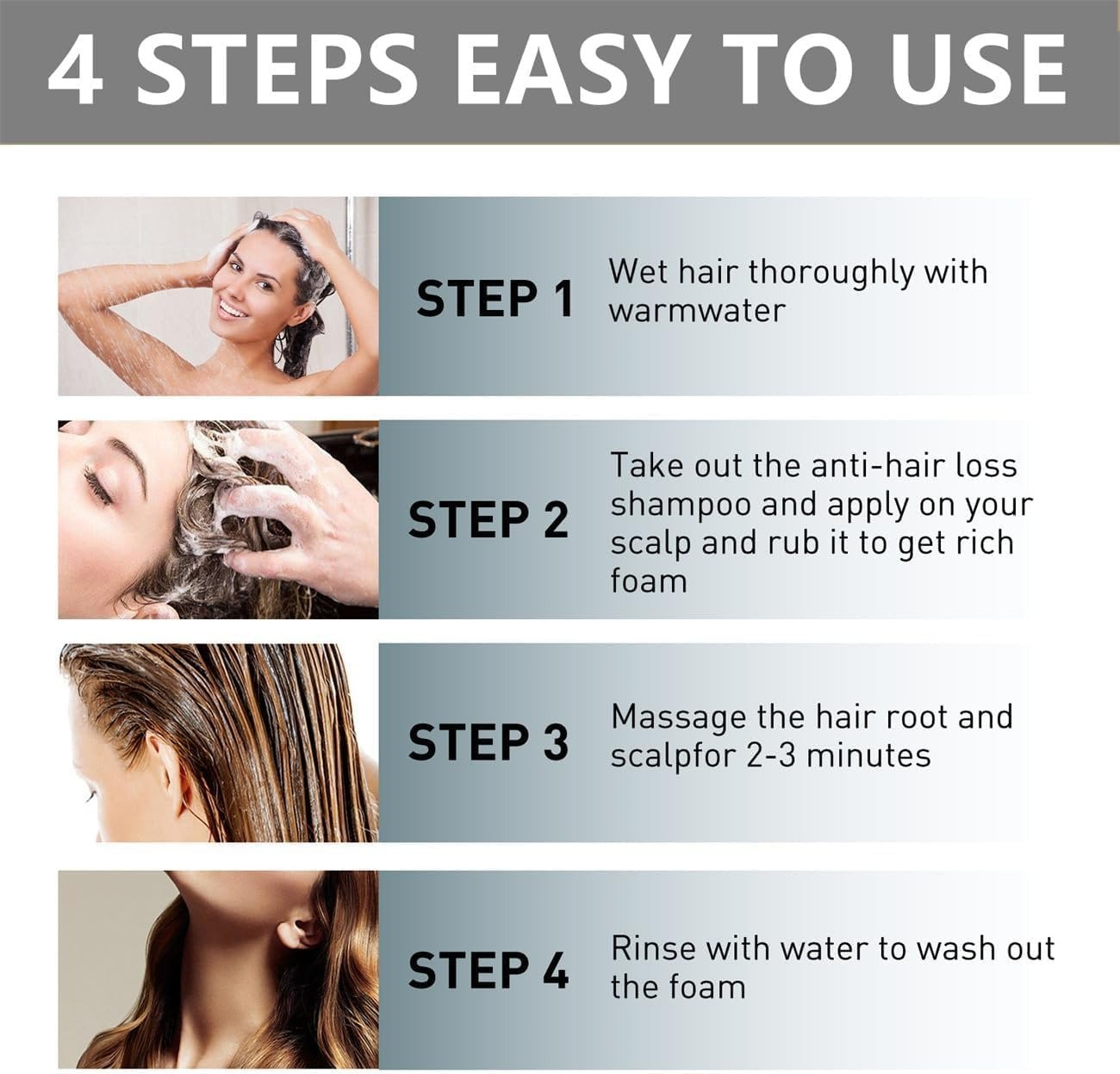 4 STEPS EASY TO USE

STEP 1 Wet hair thoroughly with warmwater

STEP 2 Take out the anti-hair loss shampoo and apply on your scalp and rub it to get rich foam

STEP 3 Massage the hair root and scalpfor 2-3 minutes

STEP 4 Rinse with water to wash out the foam