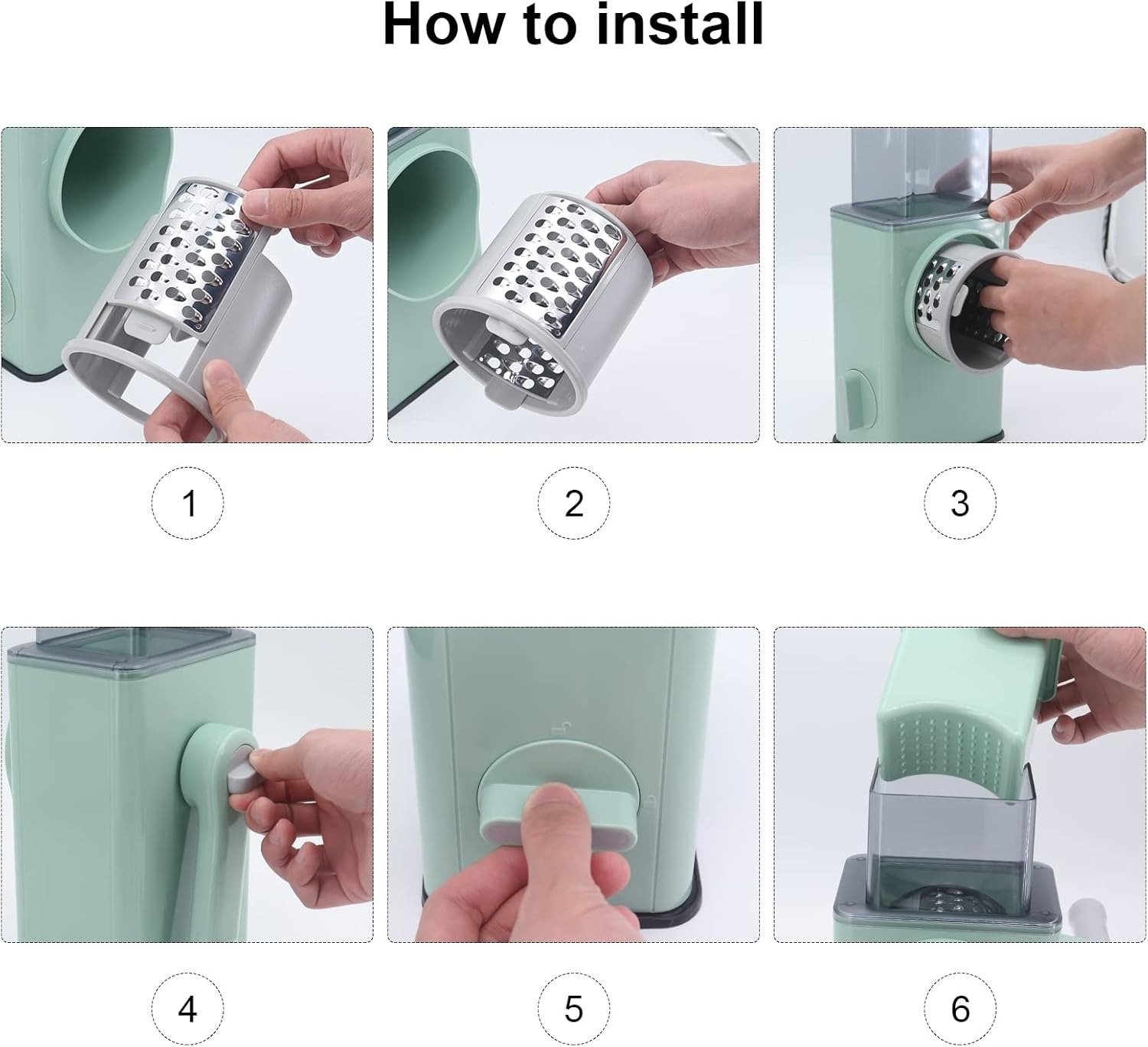 How to install

1

2

3

4

5

6