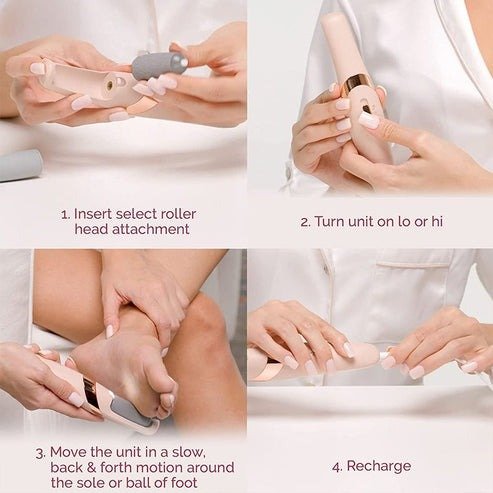 1. Insert select roller head attachment

2. Turn unit on lo or hi

3. Move the unit in a slow, back & forth motion around the sole or ball of foot

4. Recharge