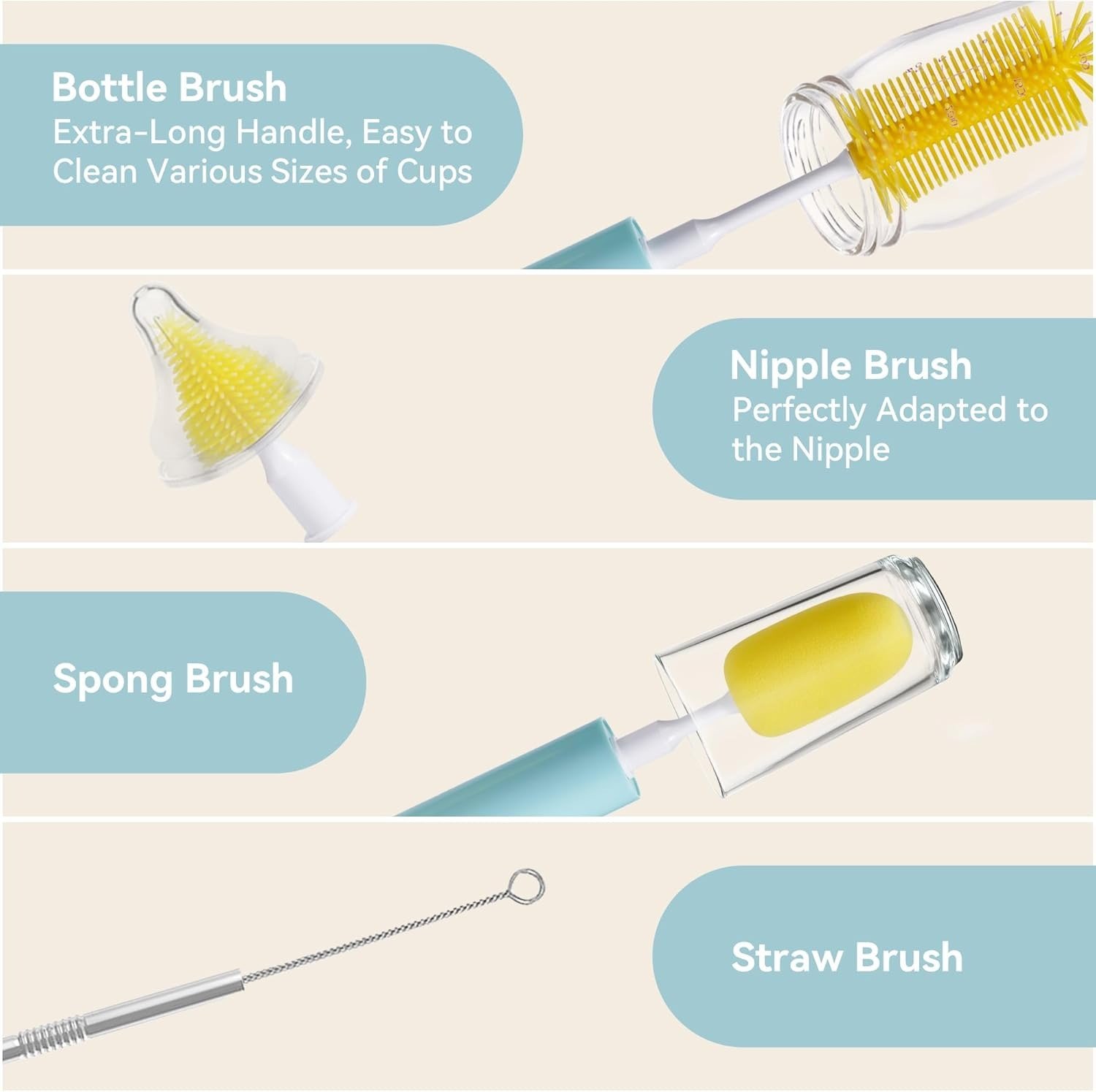 Bottle Brush
Extra-Long Handle, Easy to Clean Various Sizes of Cups

Nipple Brush
Perfectly Adapted to the Nipple

Spong Brush

Straw Brush