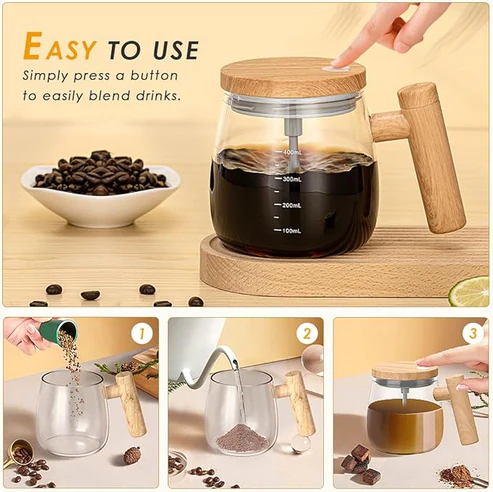 EASY TO USE
Simply press a button to easily blend drinks.

400mL
300mL
200mL
100mL

1

2

3