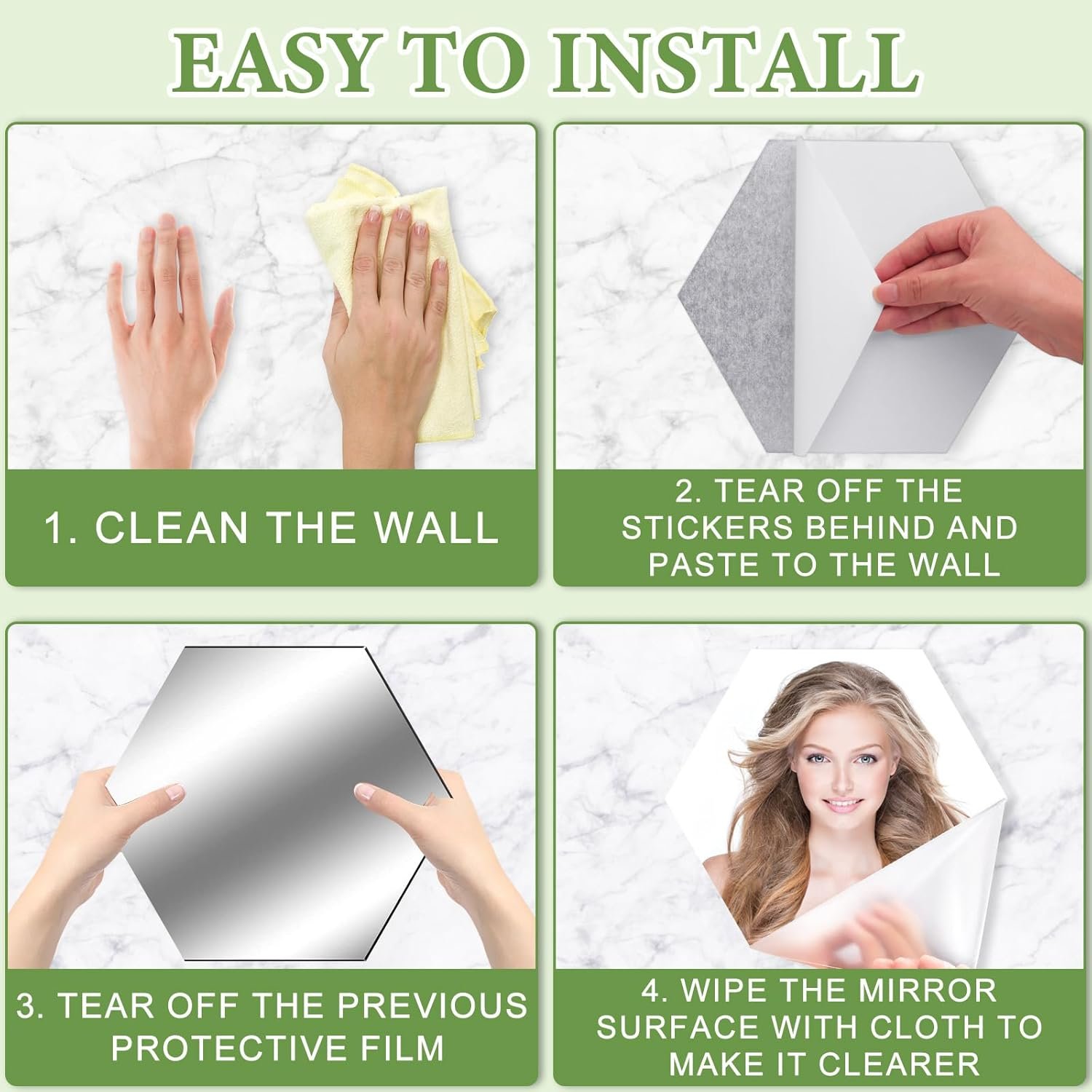 EASY TO INSTALL

1. CLEAN THE WALL

2. TEAR OFF THE STICKERS BEHIND AND PASTE TO THE WALL

3. TEAR OFF THE PREVIOUS PROTECTIVE FILM

4. WIPE THE MIRROR SURFACE WITH CLOTH TO MAKE IT CLEARER