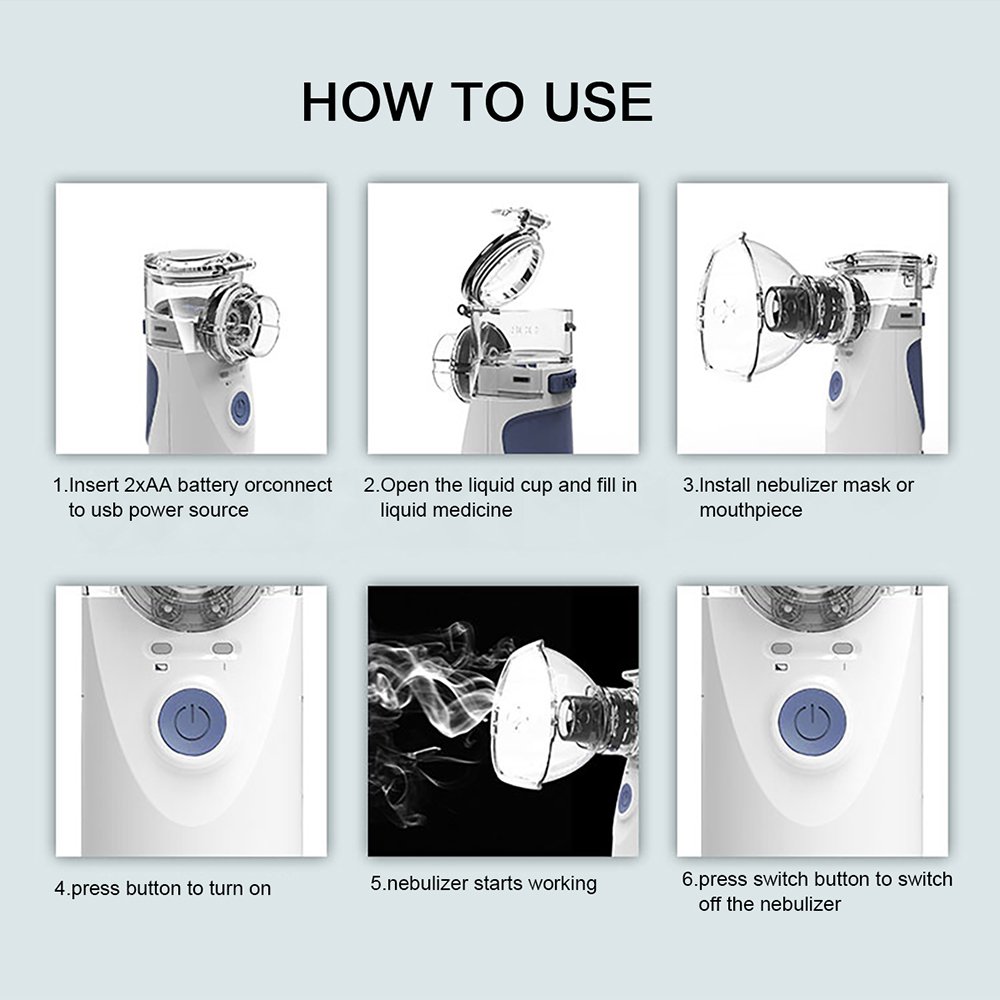 HOW TO USE

1.Insert 2xAA battery orconnect to usb power source

2.Open the liquid cup and fill in liquid medicine

3.Install nebulizer mask or mouthpiece

4.press button to turn on

5.nebulizer starts working

6.press switch button to switch off the nebulizer