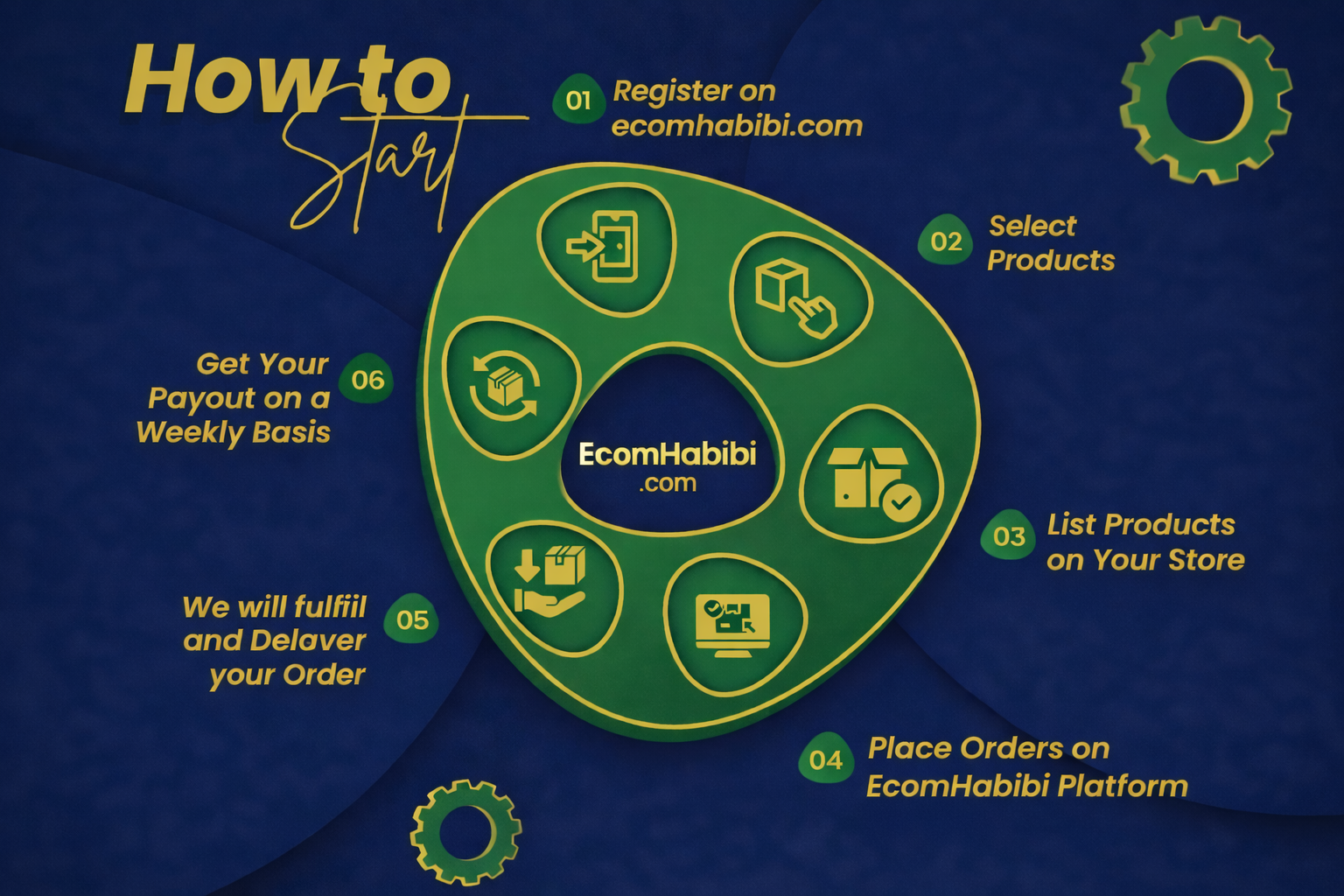 How to Start

01 Register on ecomhabibi.com

02 Select Products

03 List Products on Your Store

04 Place Orders on EcomHabibi Platform

05 We will fulfiil and Delaver your Order

06 Get Your Payout on a Weekly Basis

EcomHabibi .com